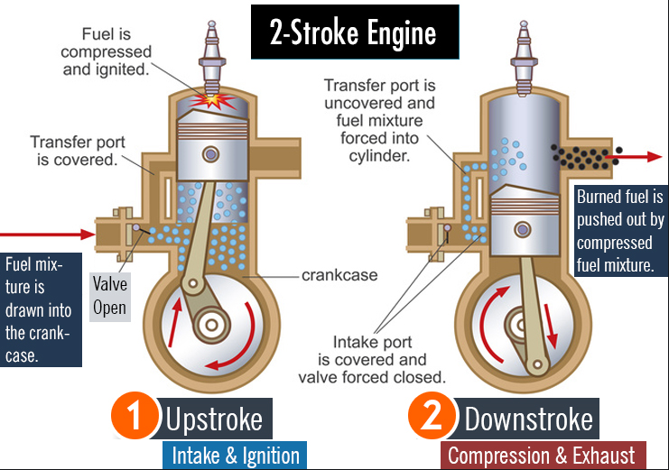 2-Stroke Engine

Fuel is compressed and ignited.

Transfer port is covered.

Fuel mixture is drawn into the crankcase.

Valve Open

crankcase

Transfer port is uncovered and fuel mixture forced into cylinder.

Burned fuel is pushed out by compressed fuel mixture.

Intake port is covered and valve forced closed.

1 Upstroke

Intake & Ignition

2 Downstroke

Compression & Exhaust